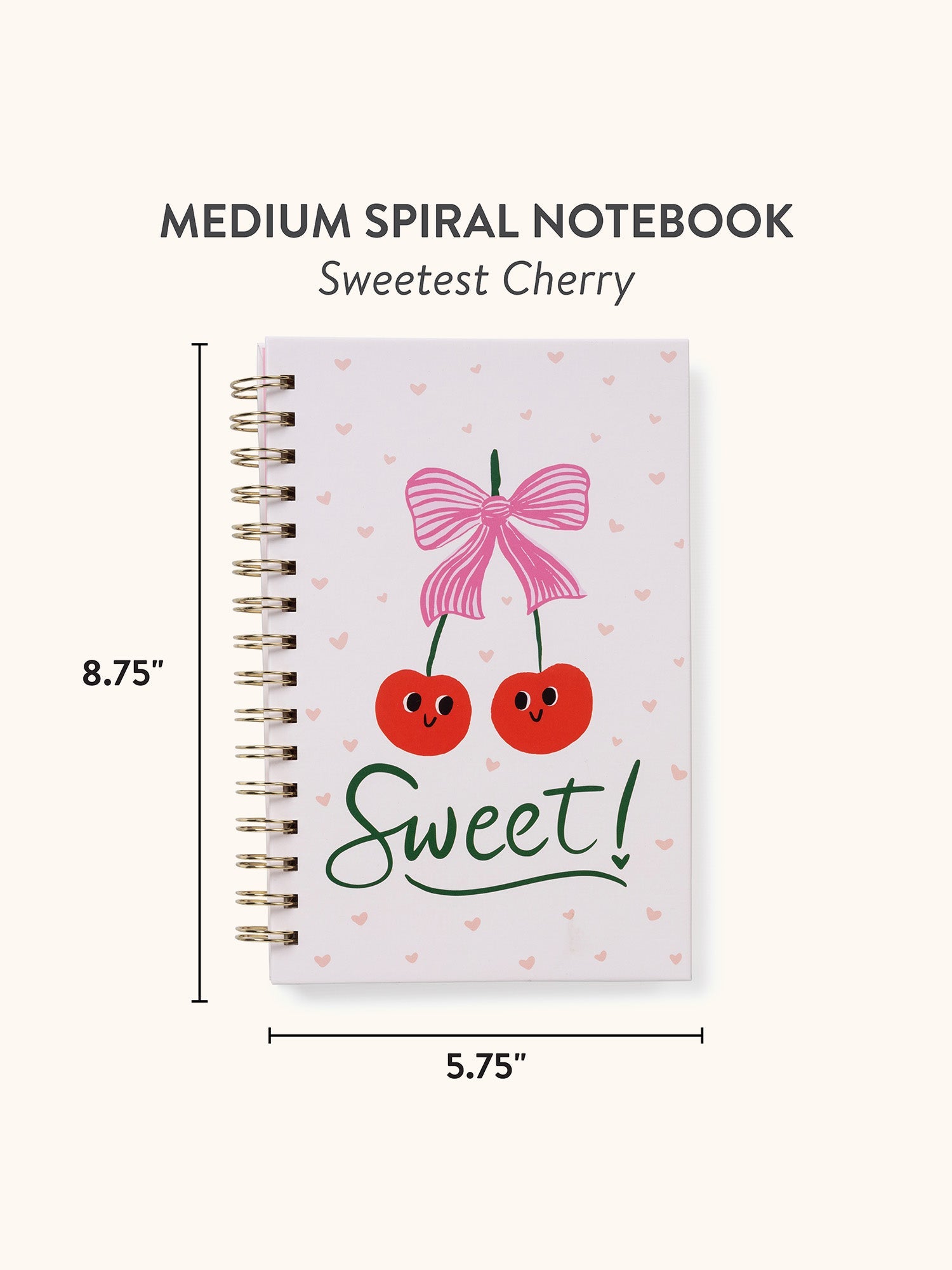 MEDIUM SPIRAL NOTEBOOK
Sweetest Cherry

8.75"

Sweet!

5.75"