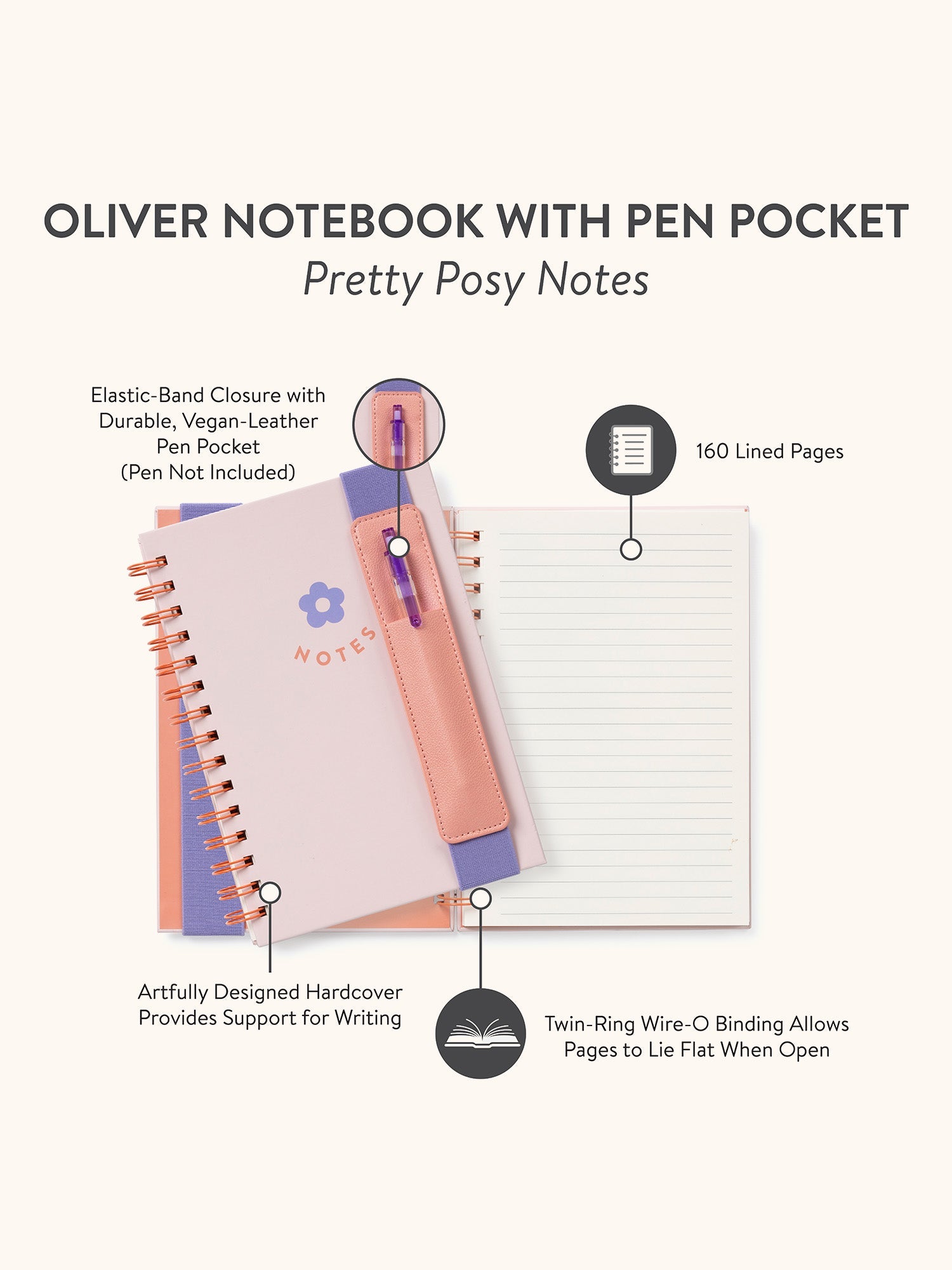 OLIVER NOTEBOOK WITH PEN POCKET

Pretty Posy Notes

Elastic-Band Closure with Durable, Vegan-Leather Pen Pocket (Pen Not Included)

160 Lined Pages

NOTES

Artfully Designed Hardcover Provides Support for Writing

Twin-Ring Wire-O Binding Allows Pages to Lie Flat When Open