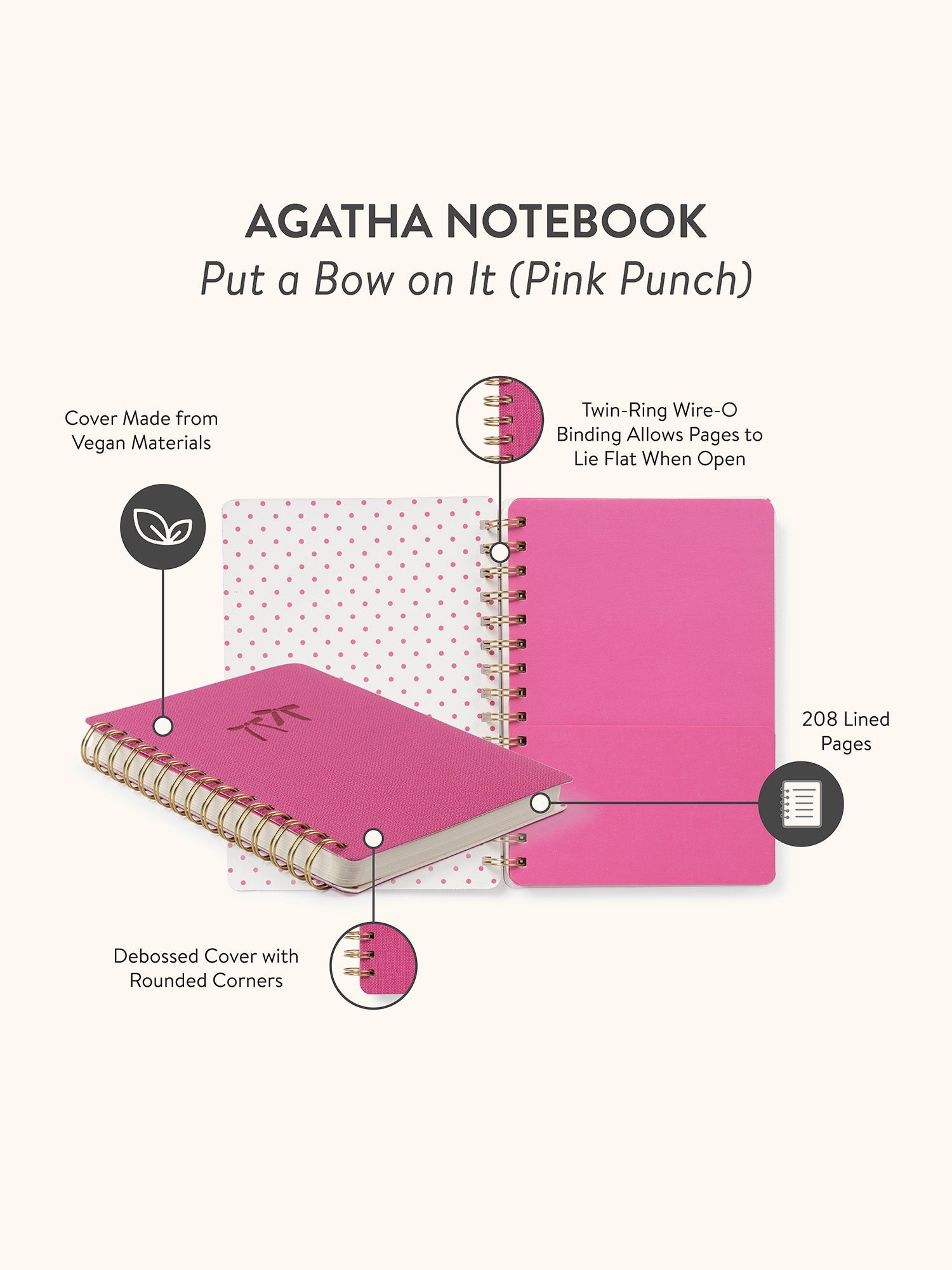 AGATHA NOTEBOOK
Put a Bow on It (Pink Punch)

Cover Made from Vegan Materials

Twin-Ring Wire-O Binding Allows Pages to Lie Flat When Open

208 Lined Pages

Debossed Cover with Rounded Corners